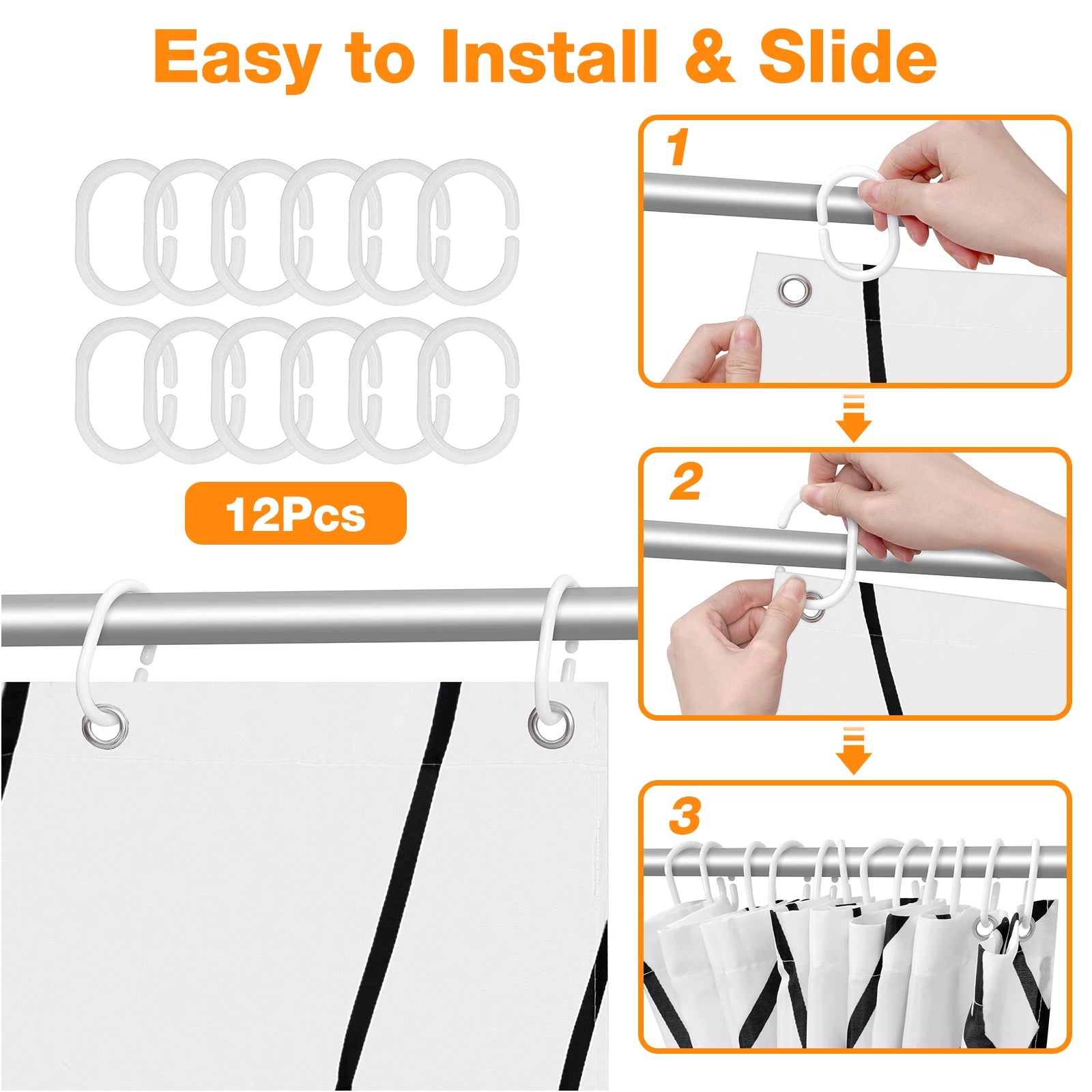 Easy to Install & Slide

12Pcs

1

2

3