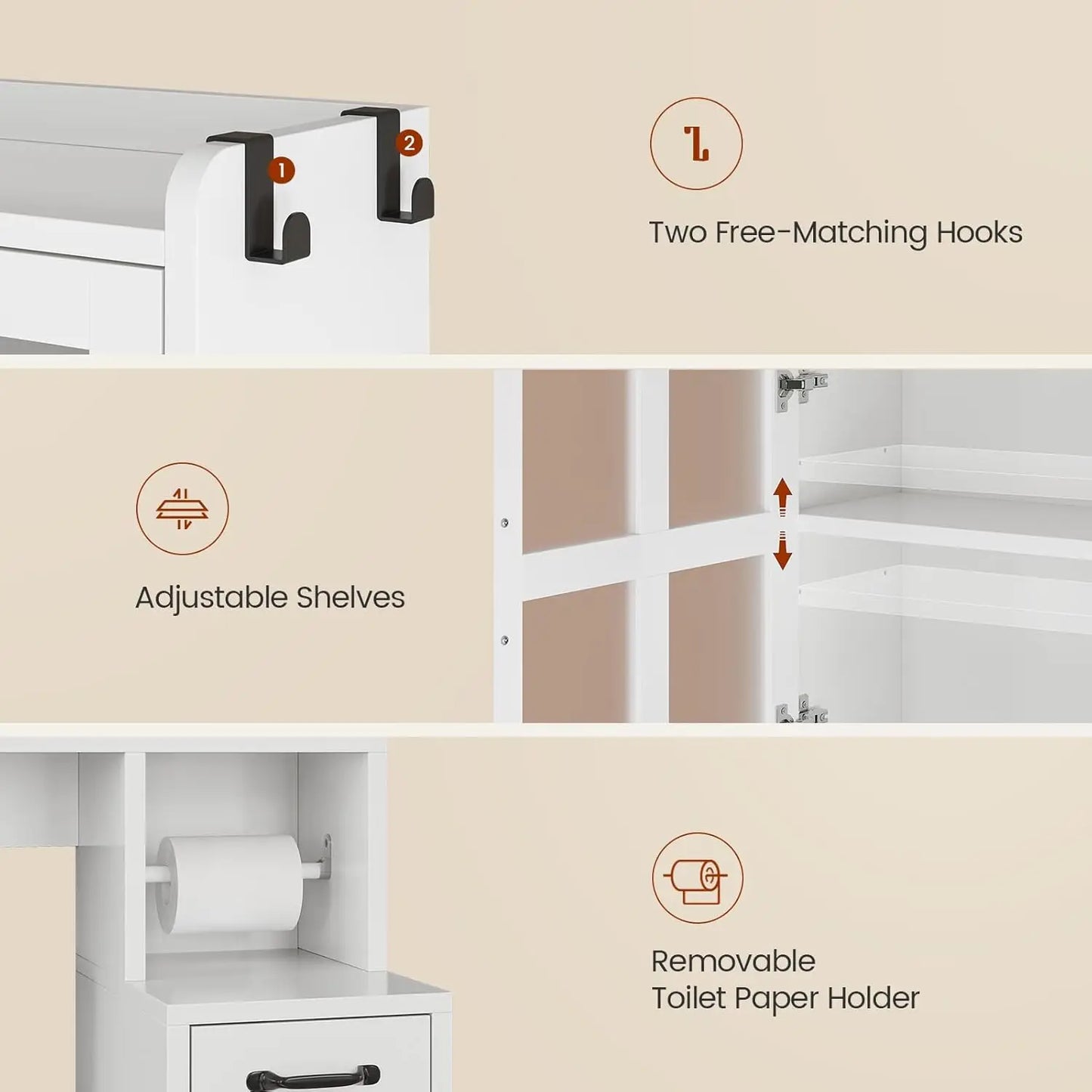 1

2

Two Free-Matching Hooks

Adjustable Shelves

Removable
Toilet Paper Holder