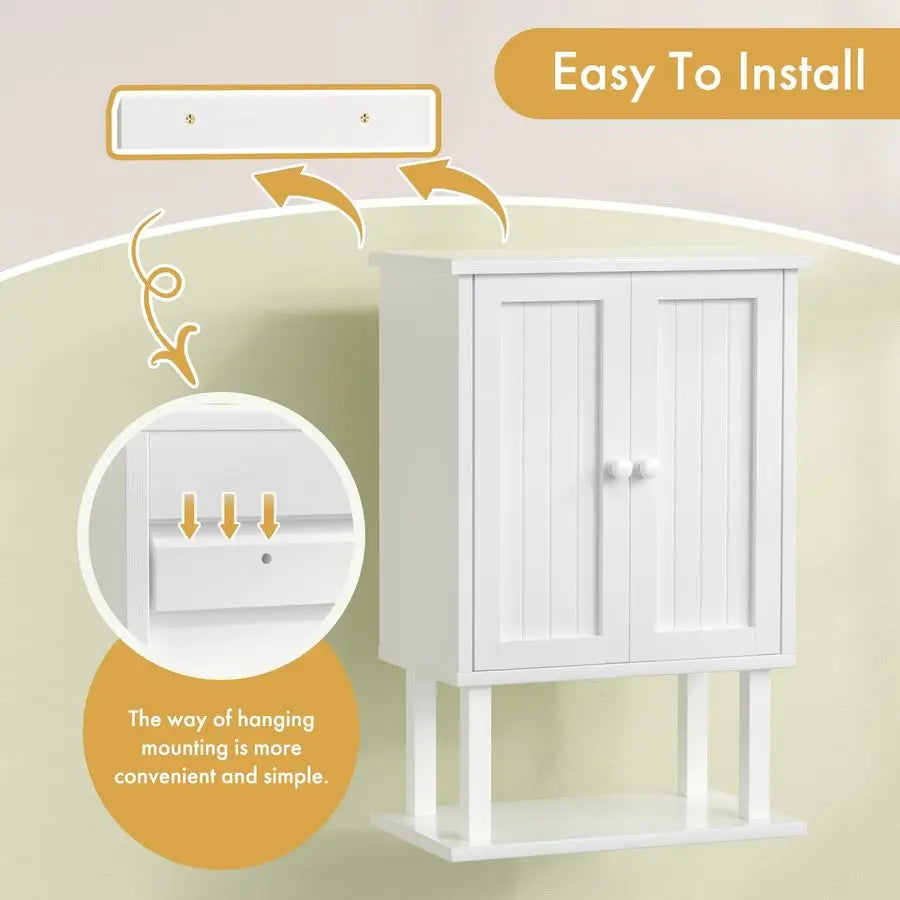 Easy To Install

The way of hanging mounting is more convenient and simple.