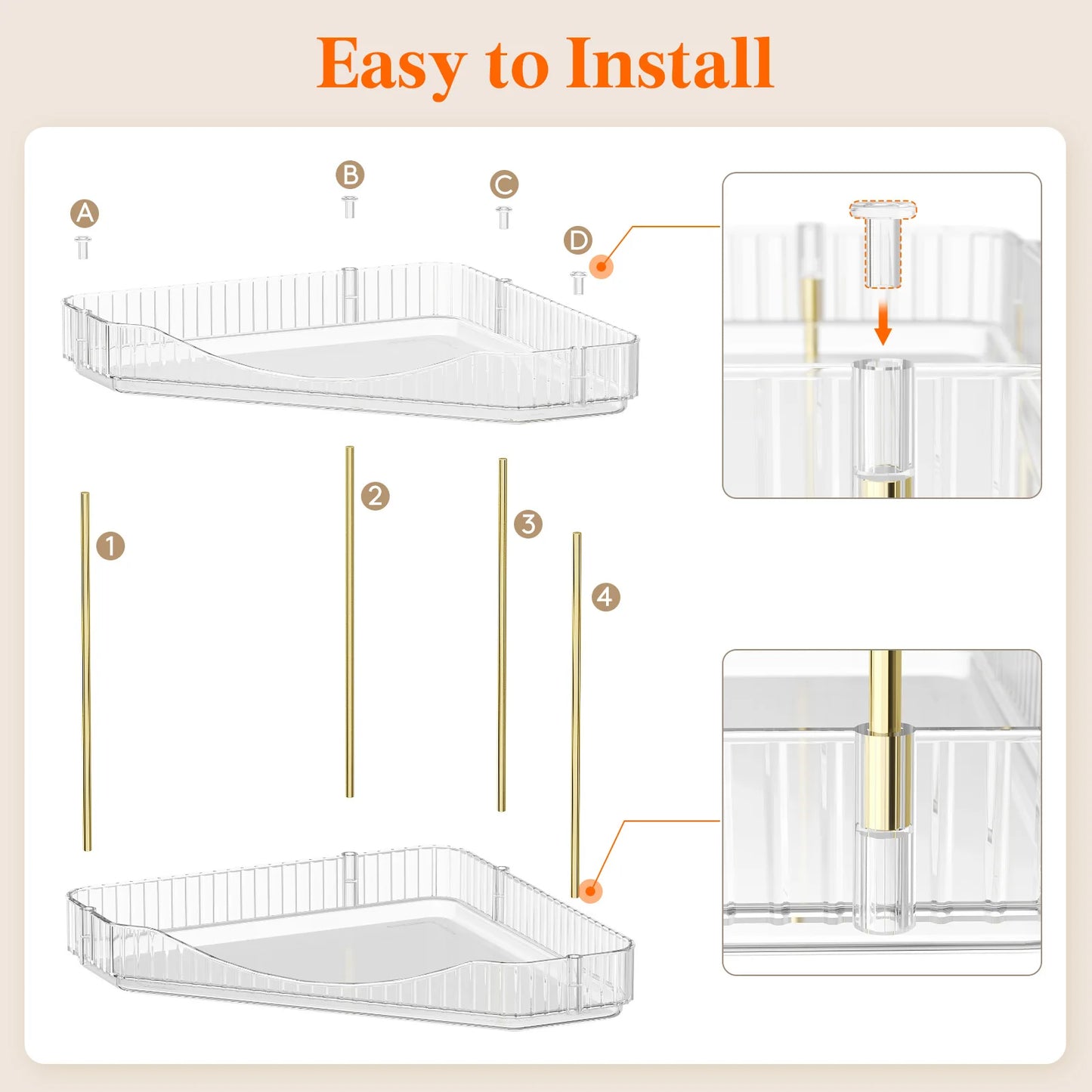 Easy to Install

A

B

C

D

1

2

3

4