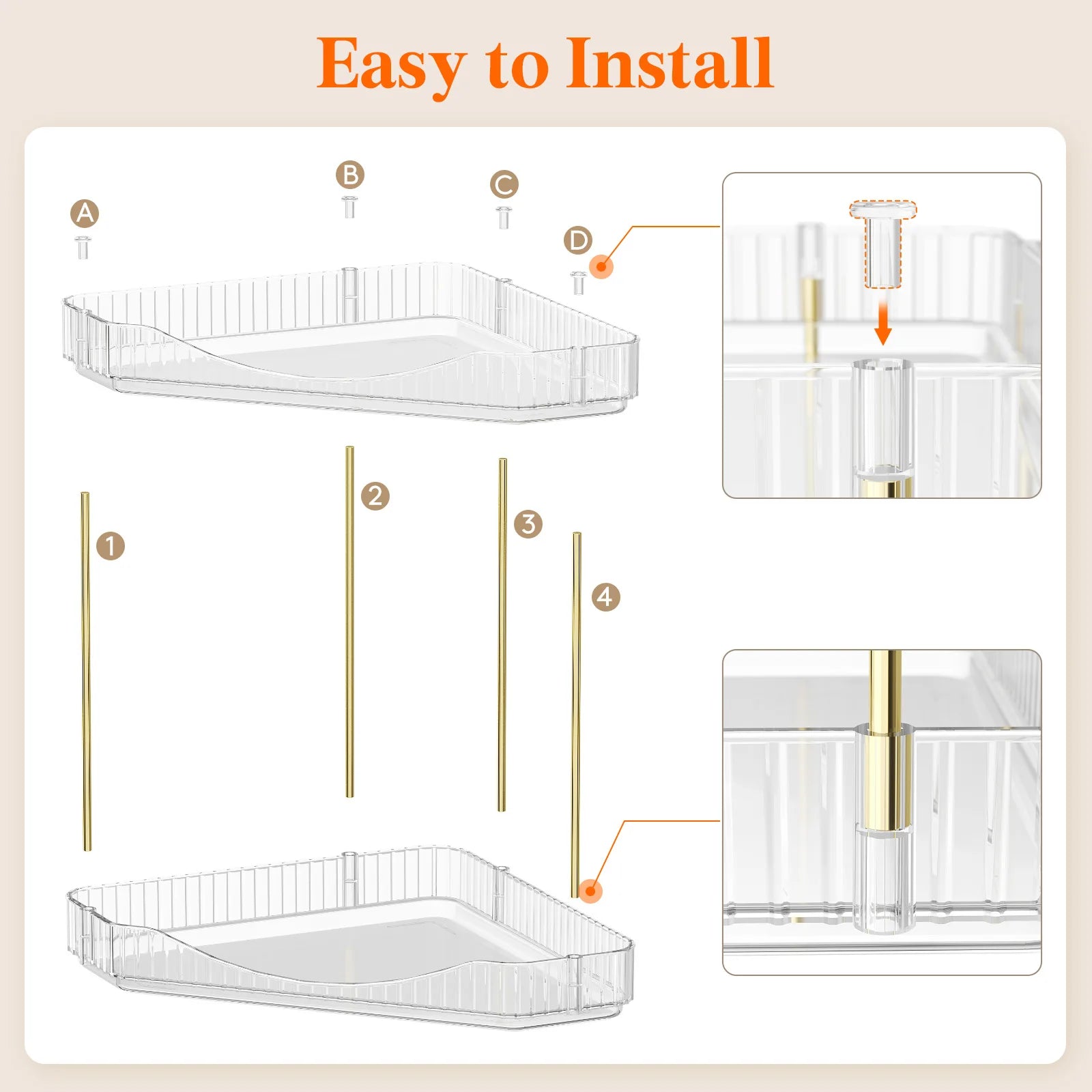 Easy to Install

A

B

C

D

1

2

3

4