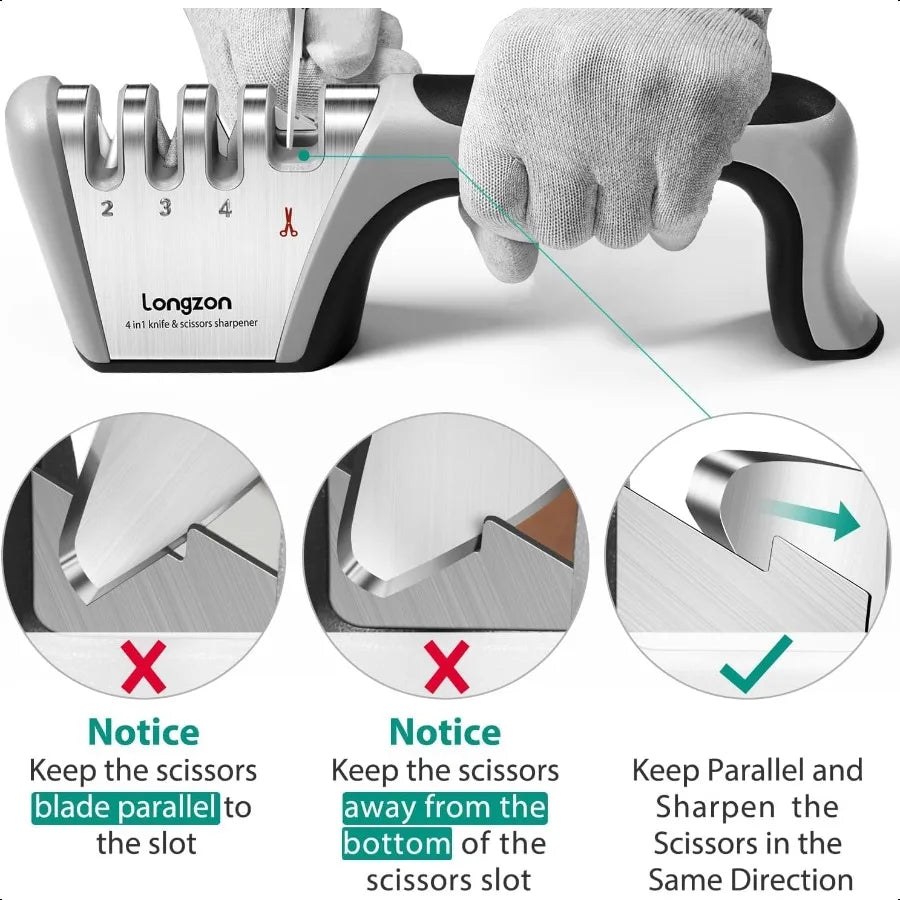 2 3 4

Longzon
4 in1 knife & scissors sharpener

Notice
Keep the scissors blade parallel to the slot

Notice
Keep the scissors away from the bottom of the scissors slot

Keep Parallel and Sharpen the Scissors in the Same Direction