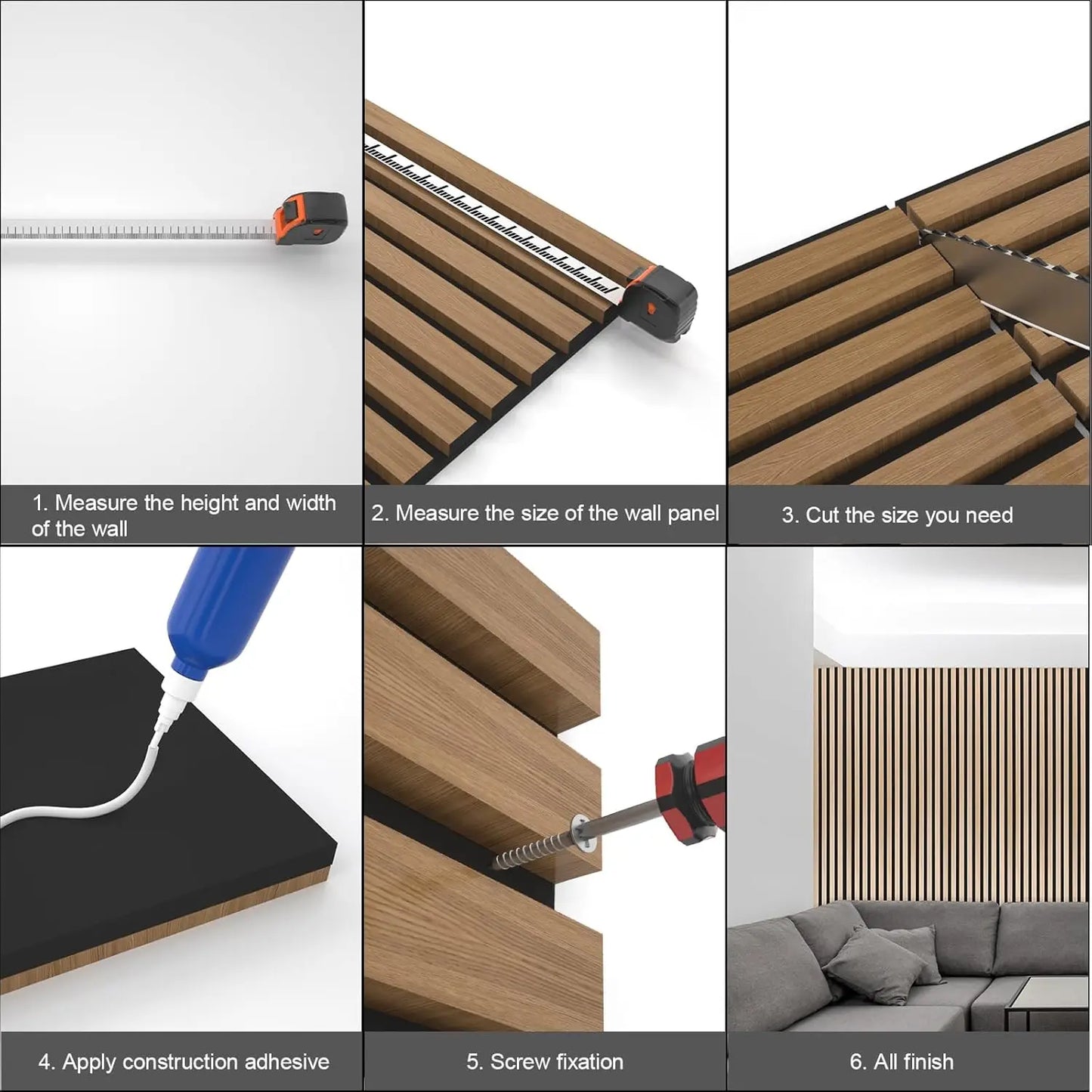 1. Measure the height and width of the wall

2. Measure the size of the wall panel

3. Cut the size you need

4. Apply construction adhesive

5. Screw fixation

6. All finish