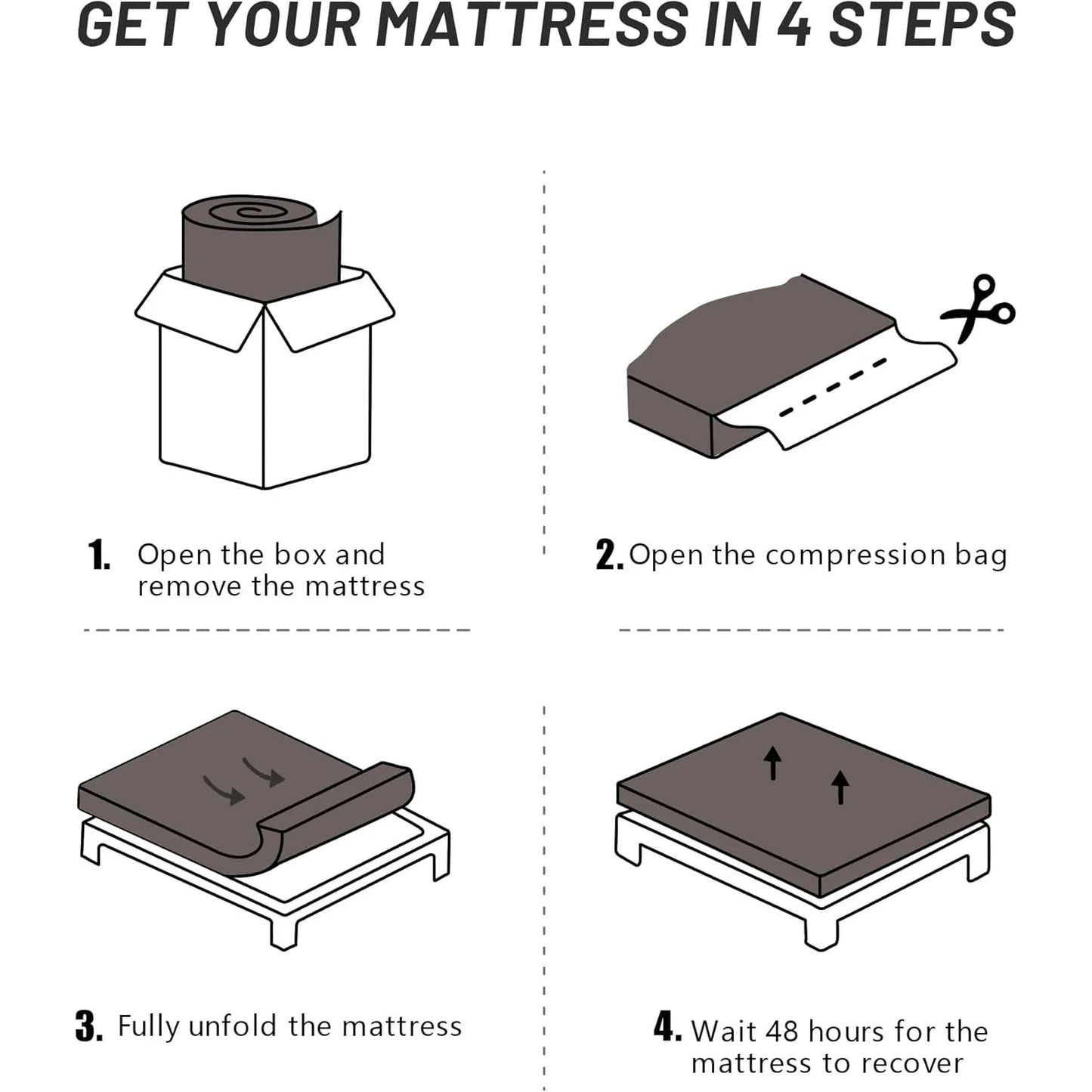 GET YOUR MATTRESS IN 4 STEPS

1. Open the box and remove the mattress

2. Open the compression bag

3. Fully unfold the mattress

4. Wait 48 hours for the mattress to recover