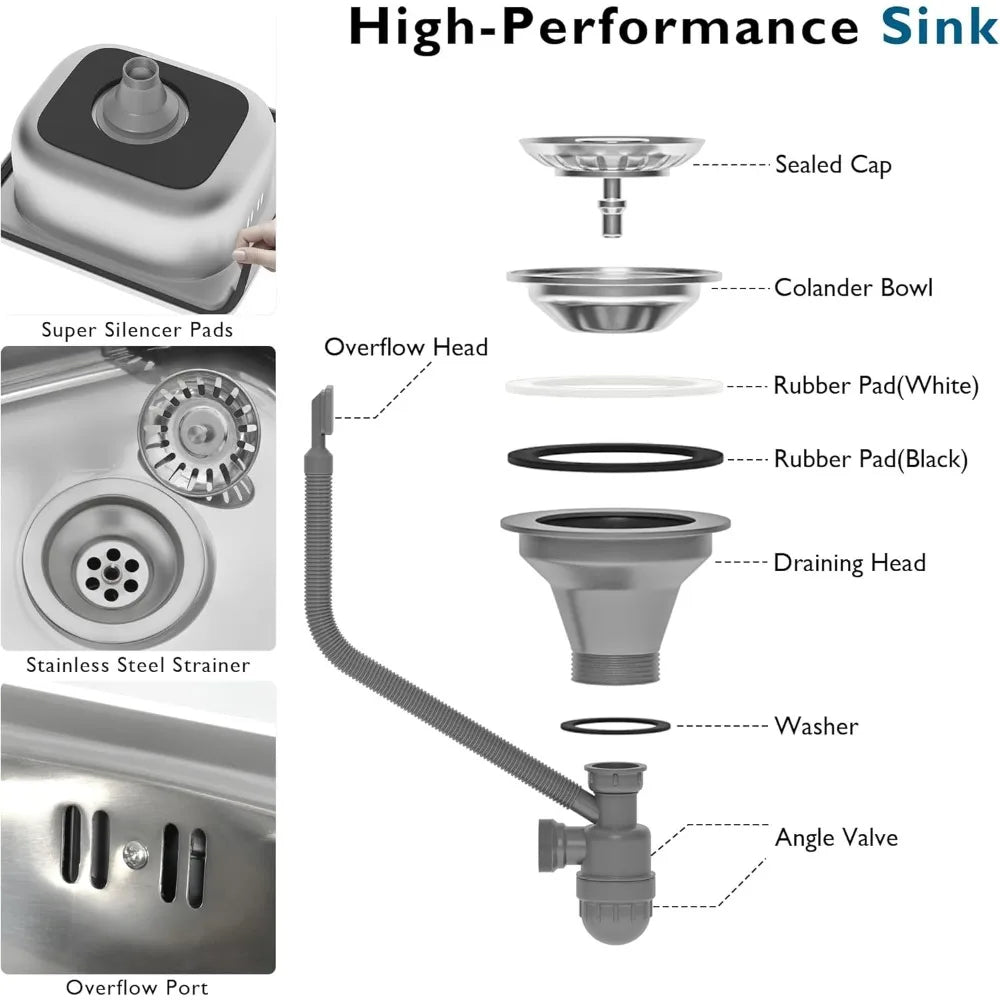 High-Performance Sink

Super Silencer Pads

Stainless Steel Strainer

Overflow Port

Overflow Head

Sealed Cap

Colander Bowl

Rubber Pad(White)

Rubber Pad(Black)

Draining Head

Washer

Angle Valve