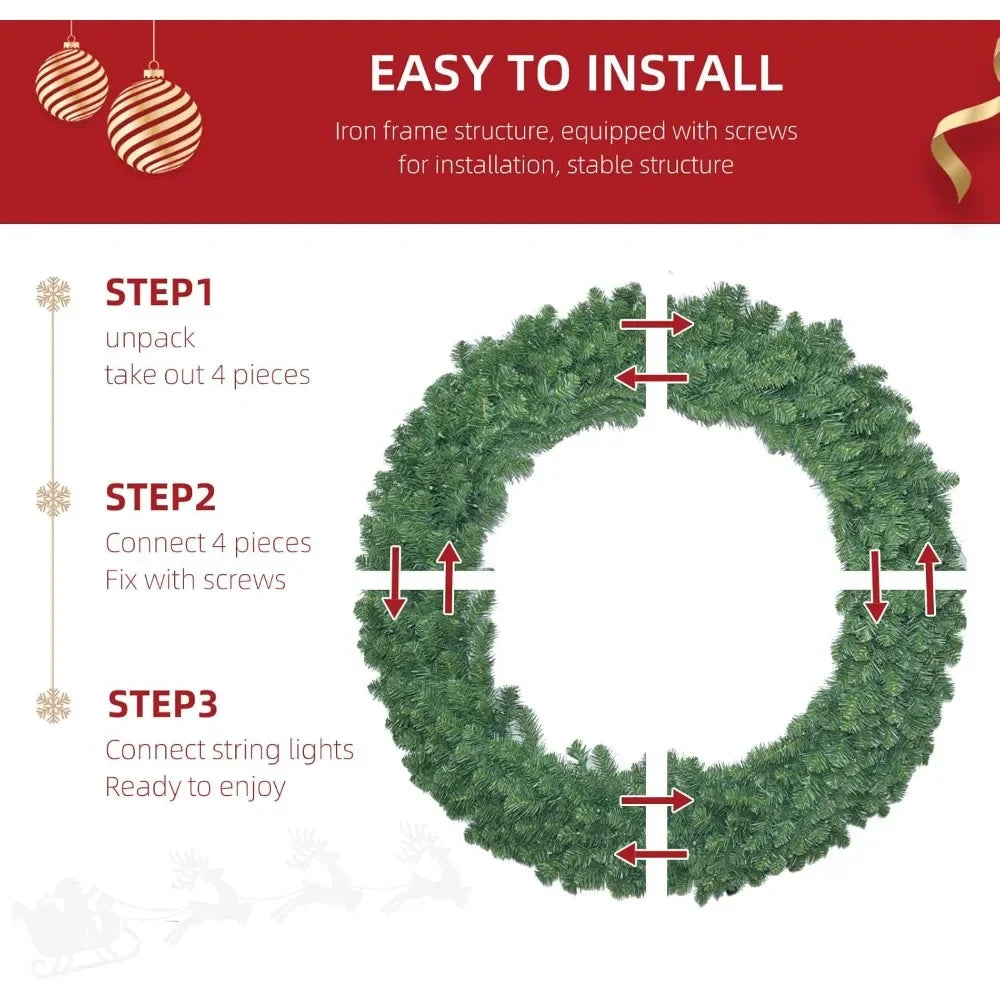 EASY TO INSTALL

Iron frame structure, equipped with screws for installation, stable structure

STEP1
unpack
take out 4 pieces

STEP2
Connect 4 pieces
Fix with screws

STEP3
Connect string lights
Ready to enjoy