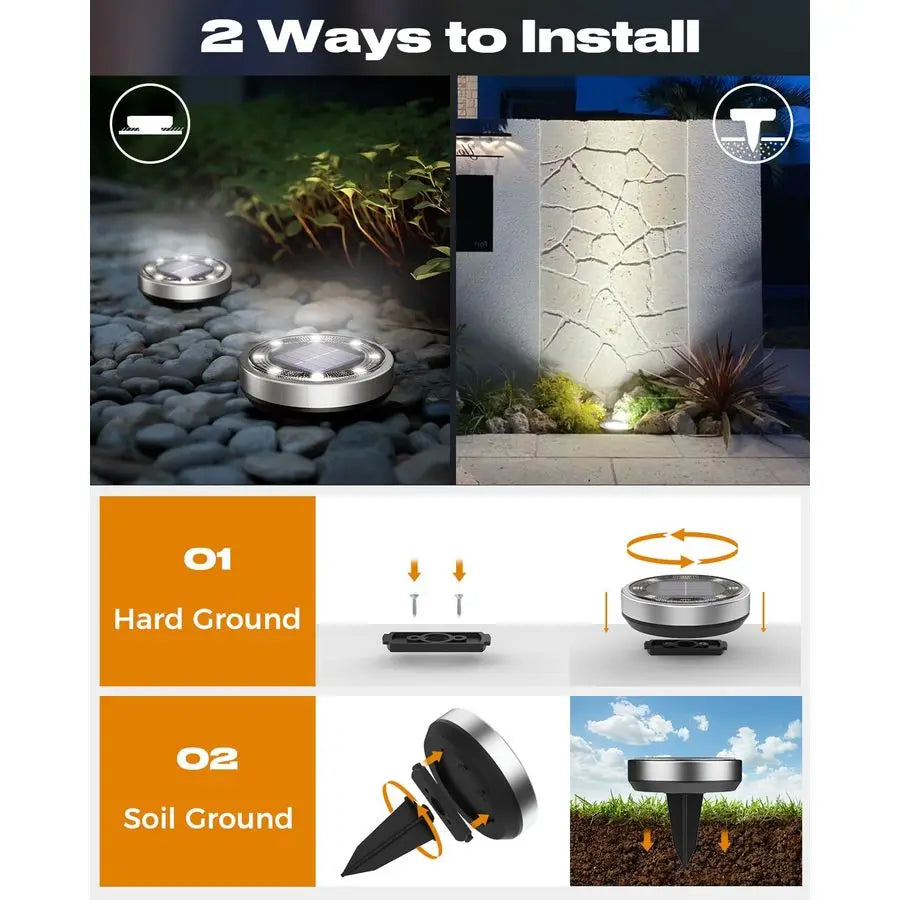 2 Ways to Install

01
Hard Ground

02
Soil Ground