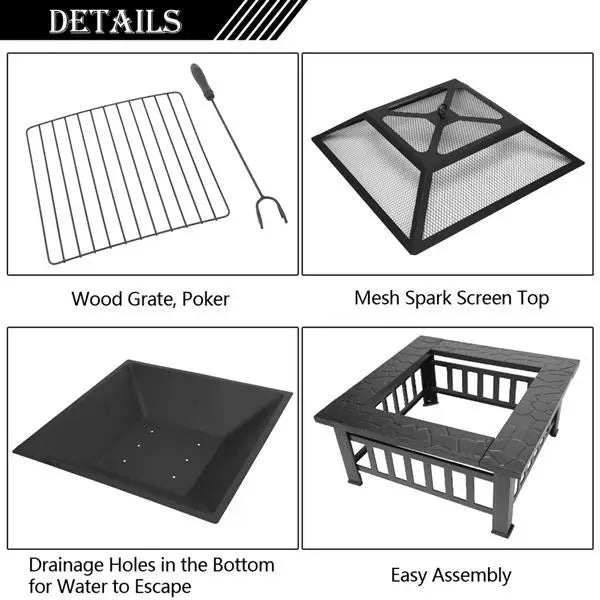 DETAILS

Wood Grate, Poker

Mesh Spark Screen Top

Drainage Holes in the Bottom for Water to Escape

Easy Assembly