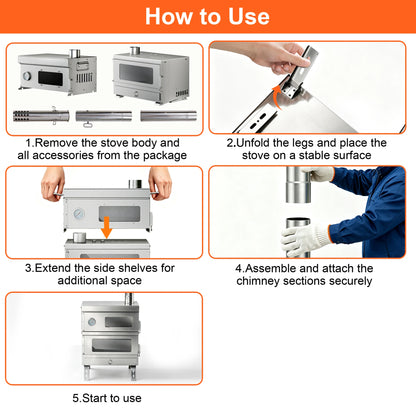 How to Use

1.Remove the stove body and all accessories from the package

2.Unfold the legs and place the stove on a stable surface

3.Extend the side shelves for additional space

4.Assemble and attach the chimney sections securely

5.Start to use