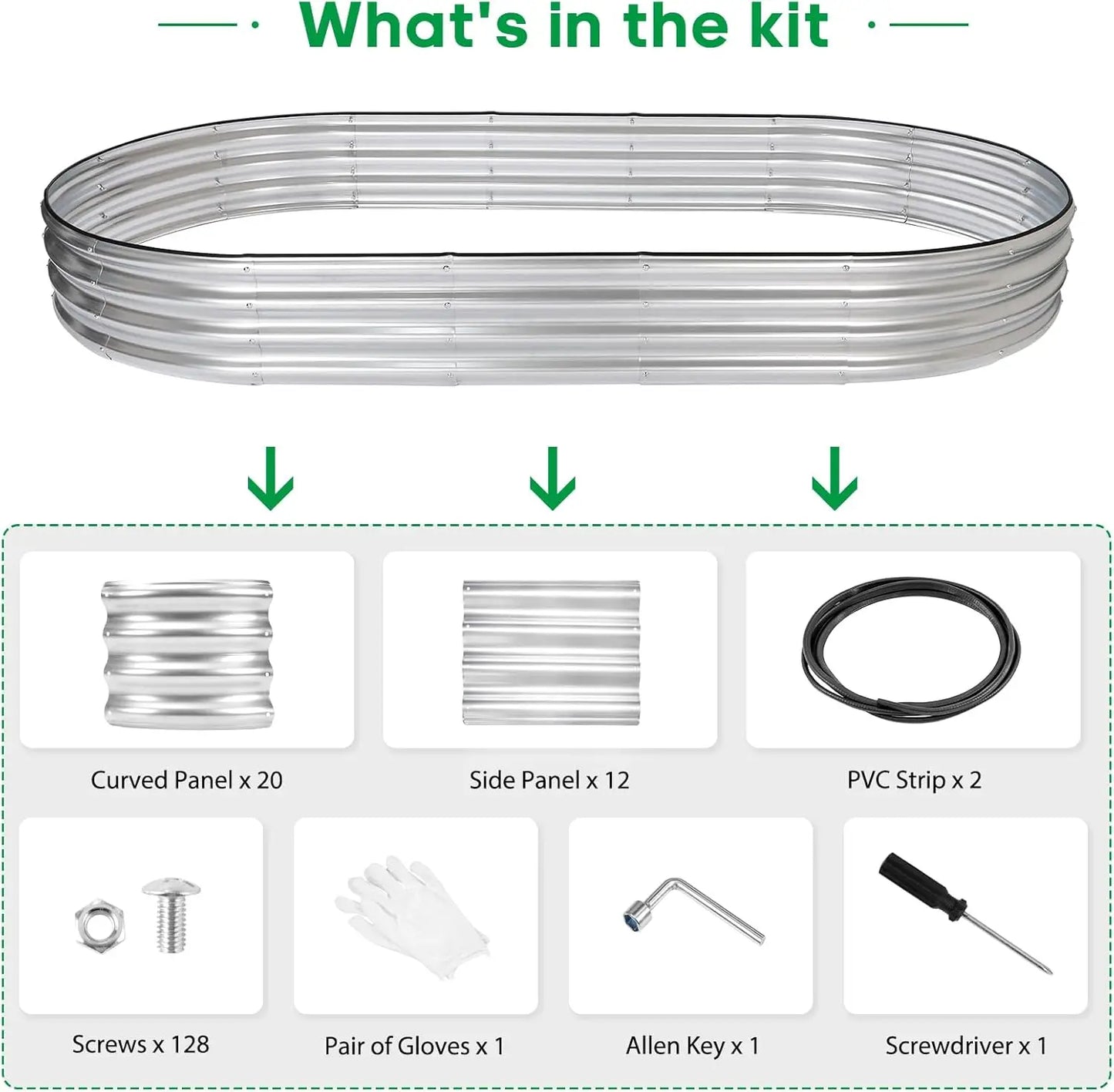 What's in the kit

Curved Panel x 20

Side Panel x 12

PVC Strip x 2

Screws x 128

Pair of Gloves x 1

Allen Key x 1

Screwdriver x 1