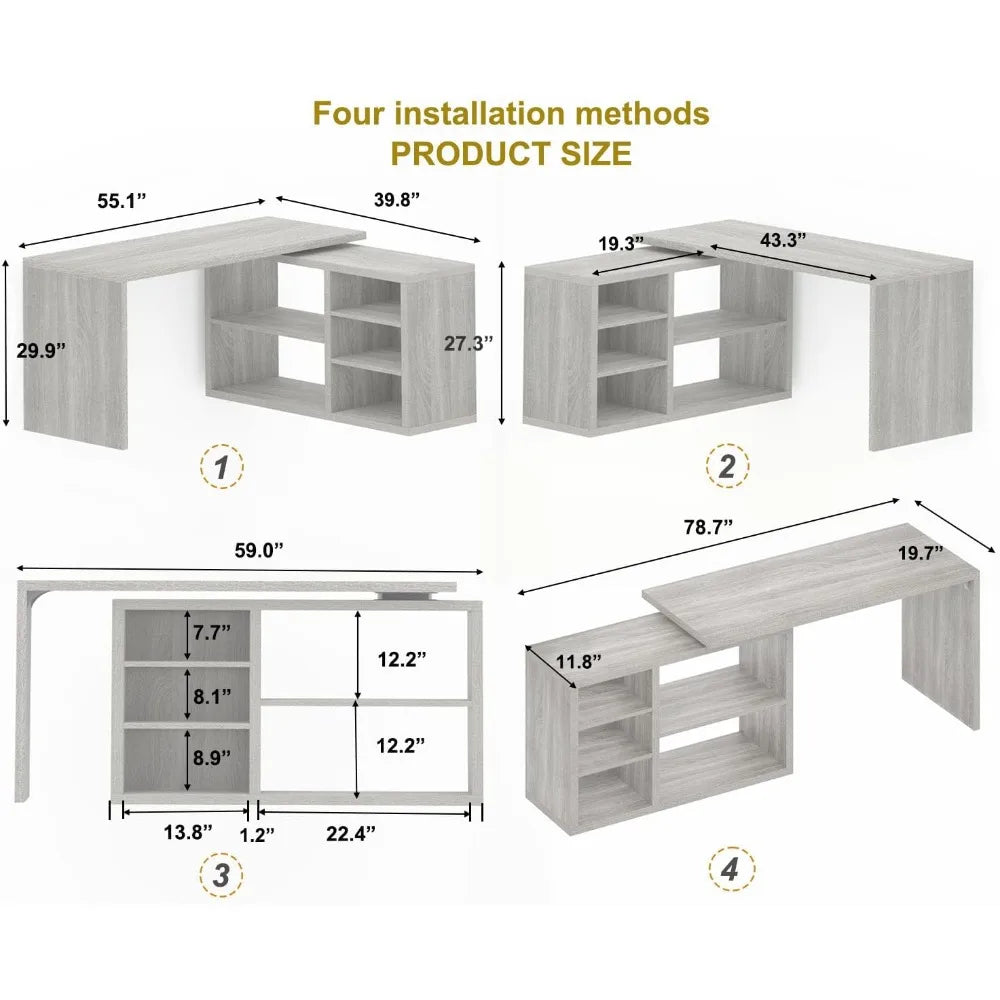 Four installation methods
PRODUCT SIZE

55.1”
39.8”
29.9”
27.3”
1

19.3”
43.3”
2

59.0”
7.7”
8.1”
8.9”
12.2”
12.2”
13.8”
1.2”
22.4”
3

78.7”
19.7”
11.8”
4