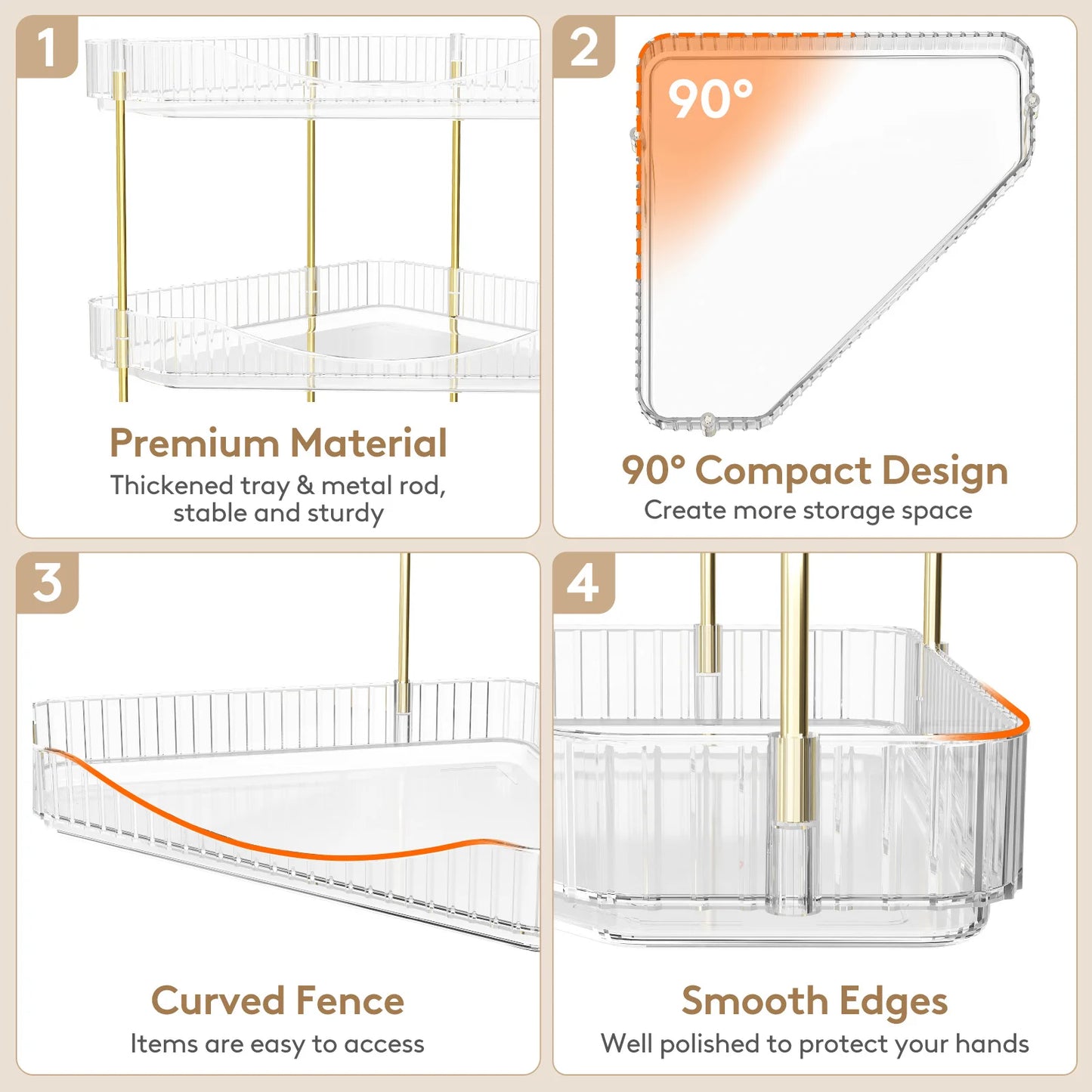 1

Premium Material

Thickened tray & metal rod, stable and sturdy

2

90°

90° Compact Design

Create more storage space

3

Curved Fence

Items are easy to access

4

Smooth Edges

Well polished to protect your hands