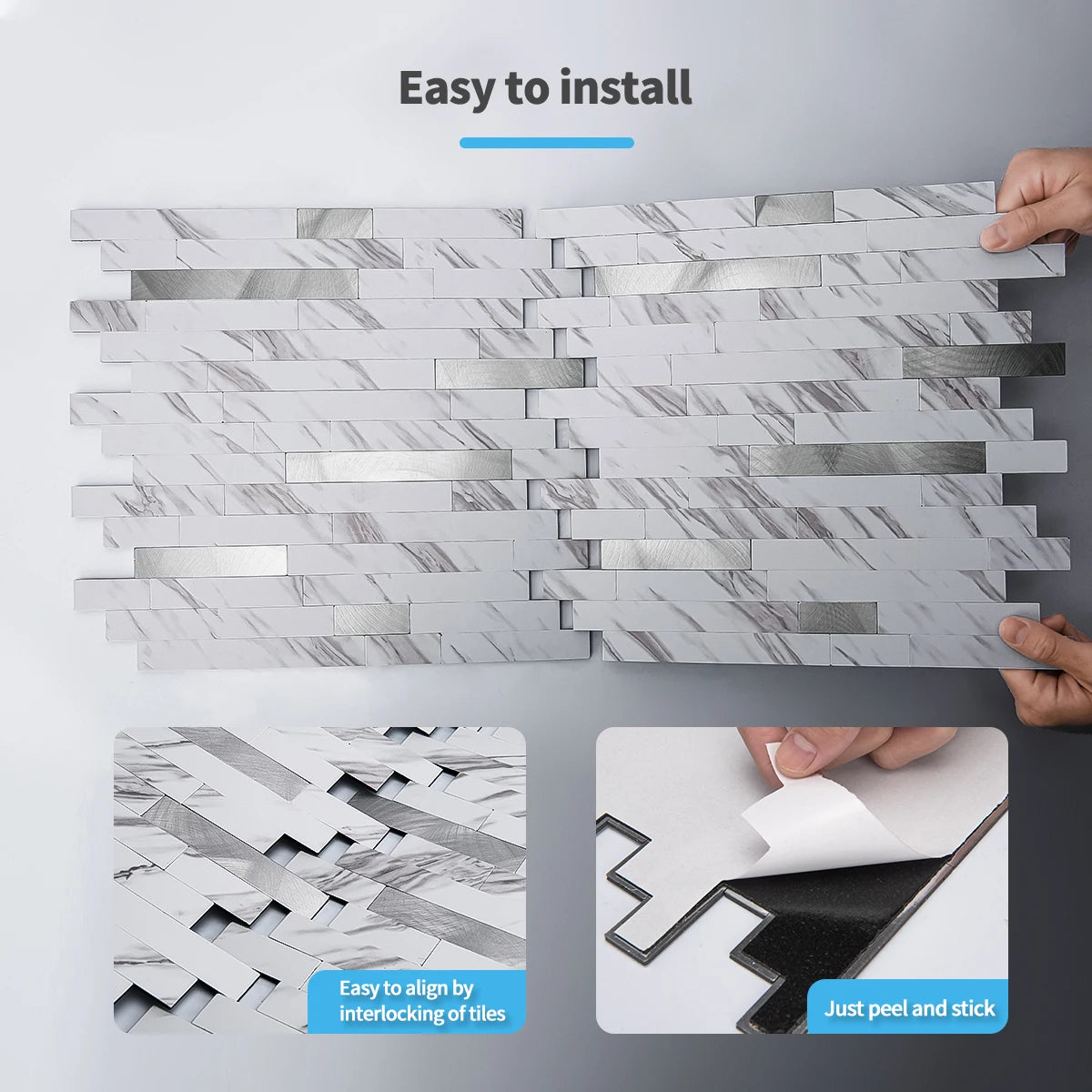 Easy to install

Easy to align by interlocking of tiles

Just peel and stick